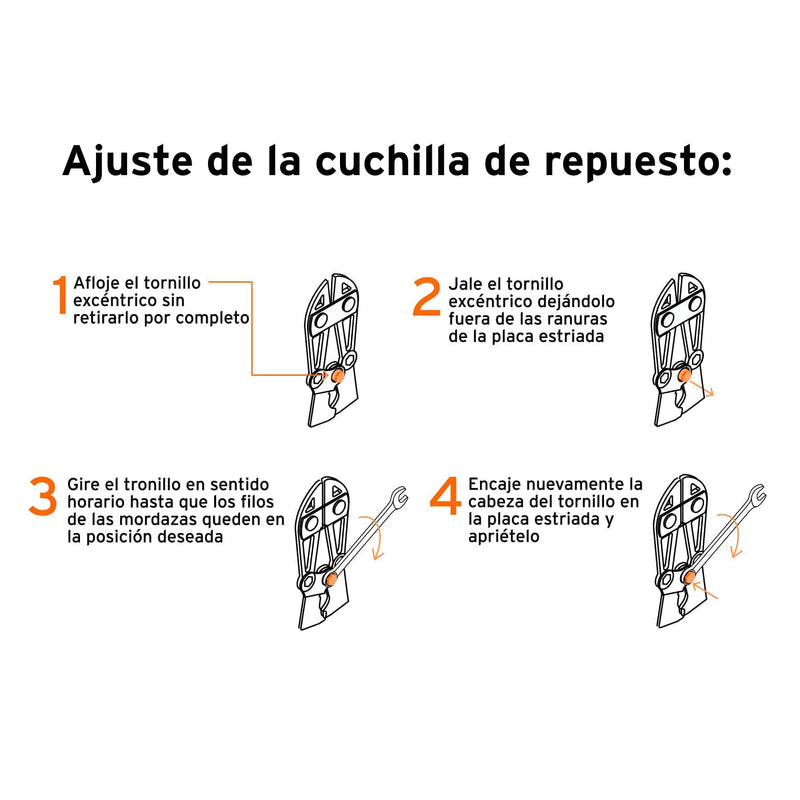 Ajuste de la cuchilla de repuesto:

1 Afloje el tornillo excéntrico sin retirarlo por completo

2 Jale el tornillo excéntrico dejándolo fuera de las ranuras de la placa estriada

3 Gire el tronillo en sentido horario hasta que los filos de las mordazas queden en la posición deseada

4 Encaje nuevamente la cabeza del tornillo en la placa estriada y apriételo