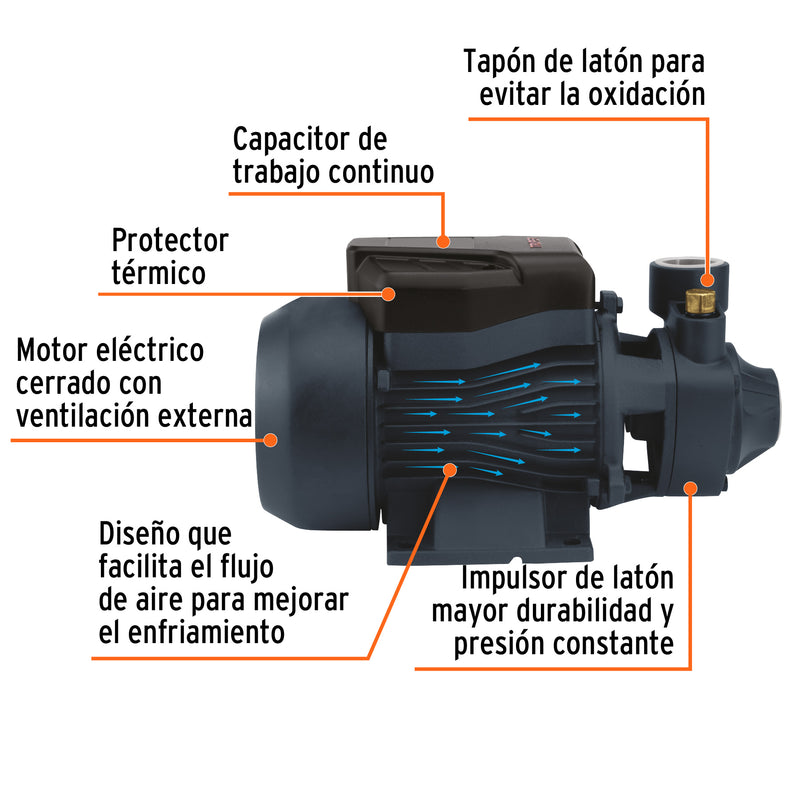 Tapón de latón para evitar la oxidación

Capacitor de trabajo continuo

Protector térmico

Motor eléctrico cerrado con ventilación externa

Diseño que facilita el flujo de aire para mejorar el enfriamiento

Impulsor de latón mayor durabilidad y presión constante